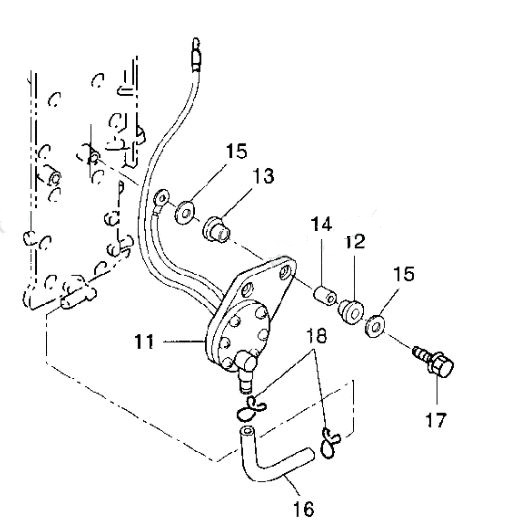 15
13
14
12
15
11
18
17
16