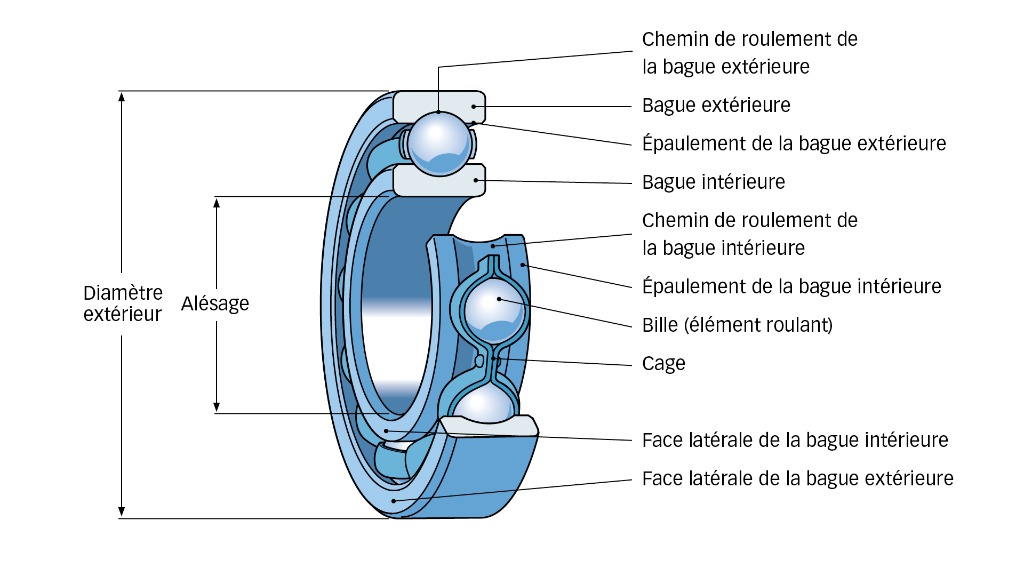 Diamètre extérieur

Alésage

Chemin de roulement de la bague extérieure

Bague extérieure

Épaulement de la bague extérieure

Bague intérieure

Chemin de roulement de la bague intérieure

Épaulement de la bague intérieure

Bille (élément roulant)

Cage

Face latérale de la bague intérieure

Face latérale de la bague extérieure