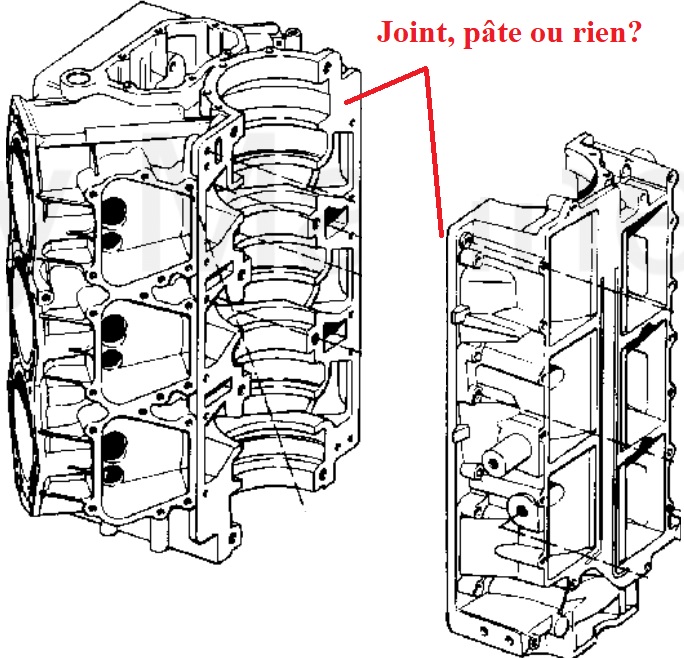 Joint, pâte ou rien?