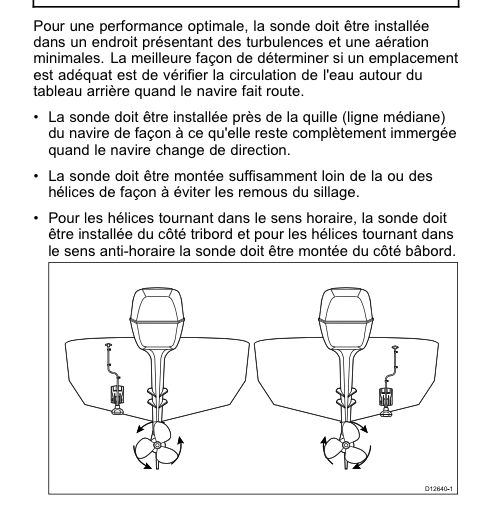 Pour une performance optimale, la sonde doit être installée dans un endroit présentant des turbulences et une aération minimales. La meilleure façon de déterminer si un emplacement est adéquat est de vérifier la circulation de l'eau autour du tableau arrière quand le navire fait route.

• La sonde doit être installée près de la quille (ligne médiane) du navire de façon à ce qu'elle reste complètement immergée quand le navire change de direction.

• La sonde doit être montée suffisamment loin de la ou des hélices de façon à éviter les remous du sillage.

• Pour les hélices tournant dans le sens horaire, la sonde doit être installée du côté tribord et pour les hélices tournant dans le sens anti-horaire la sonde doit être montée du côté bâbord.

D12640-1