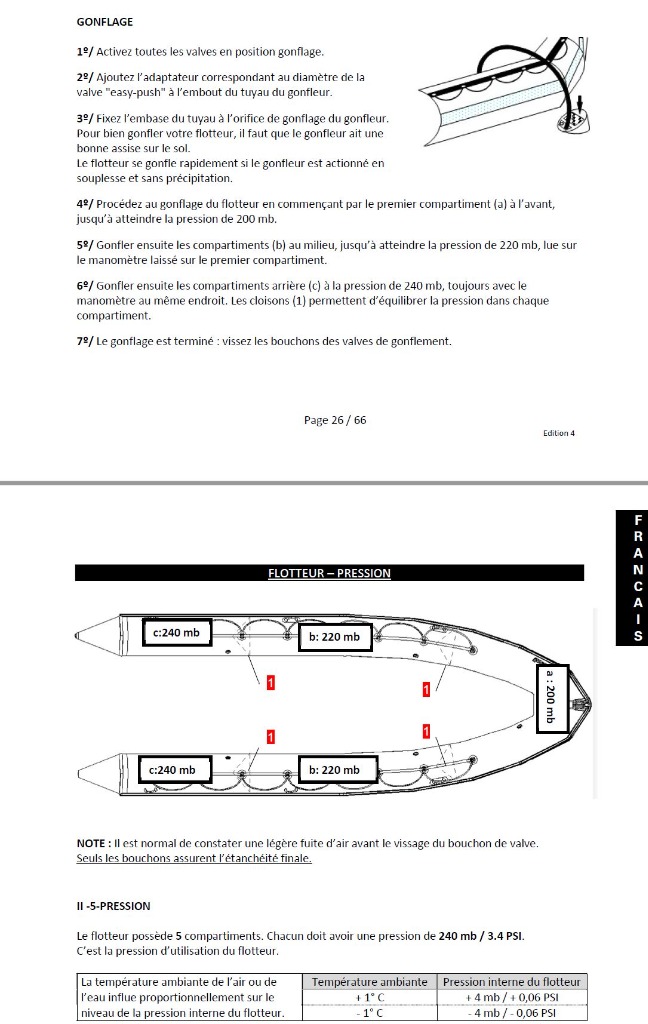 GONFLAGE

1º/ Activez toutes les valves en position gonflage.

2º/ Ajoutez l'adaptateur correspondant au diamètre de la valve "easy-push" à l'embout du tuyau du gonfleur.

3º/ Fixez l'embase du tuyau à l'orifice de gonflage du gonfleur. Pour bien gonfler votre flotteur, il faut que le gonfleur ait une bonne assise sur le sol.
Le flotteur se gonfle rapidement si le gonfleur est actionné en souplesse et sans précipitation.

4º/ Procédez au gonflage du flotteur en commençant par le premier compartiment (a) à l'avant, jusqu'à atteindre la pression de 200 mb.

5º/ Gonfler ensuite les compartiments (b) au milieu, jusqu'à atteindre la pression de 220 mb, lue sur le manomètre laissé sur le premier compartiment.

6º/ Gonfler ensuite les compartiments arrière (c) à la pression de 240 mb, toujours avec le manomètre au même endroit. Les cloisons (1) permettent d'équilibrer la pression dans chaque compartiment.

7º/ Le gonflage est terminé : vissez les bouchons des valves de gonflement.

Page 26 / 66

Edition 4

FRANCAIS

FLOTTEUR – PRESSION

c:240 mb
b: 220 mb
1
1
a : 200 mb
1
1
c:240 mb
b: 220 mb

NOTE : Il est normal de constater une légère fuite d'air avant le vissage du bouchon de valve.
Seuls les bouchons assurent l'étanchéité finale.

II -5-PRESSION

Le flotteur possède 5 compartiments. Chacun doit avoir une pression de 240 mb / 3.4 PSI.
C'est la pression d'utilisation du flotteur.

| La température ambiante de l'air ou de l'eau influe proportionnellement sur le niveau de la pression interne du flotteur. | Température ambiante | Pression interne du flotteur |
|---|---|---|
| | + 1° C | + 4 mb / + 0,06 PSI |
| | - 1° C | - 4 mb / - 0,06 PSI |