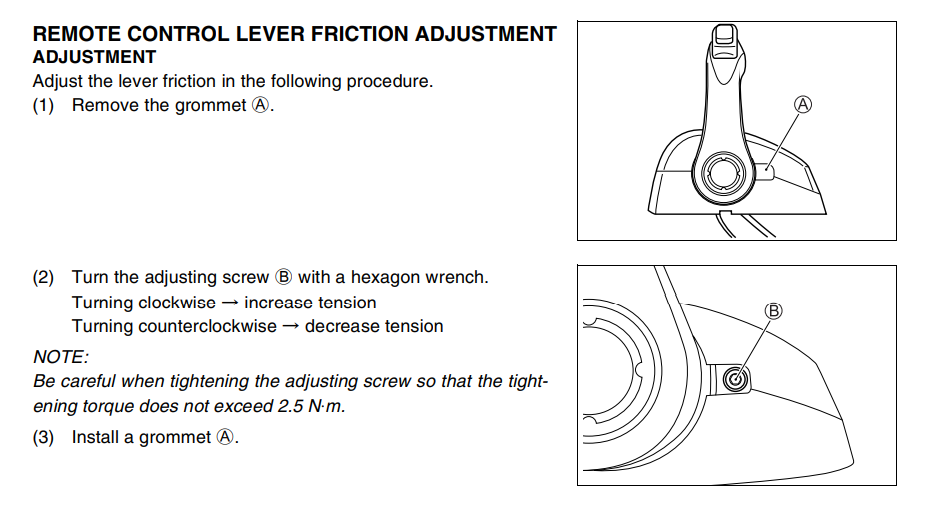 REMOTE CONTROL LEVER FRICTION ADJUSTMENT
ADJUSTMENT
Adjust the lever friction in the following procedure.
(1) Remove the grommet Ⓐ.

Ⓐ

(2) Turn the adjusting screw Ⓑ with a hexagon wrench.
Turning clockwise → increase tension
Turning counterclockwise → decrease tension

NOTE:
Be careful when tightening the adjusting screw so that the tightening torque does not exceed 2.5 N·m.

(3) Install a grommet Ⓐ.

Ⓑ