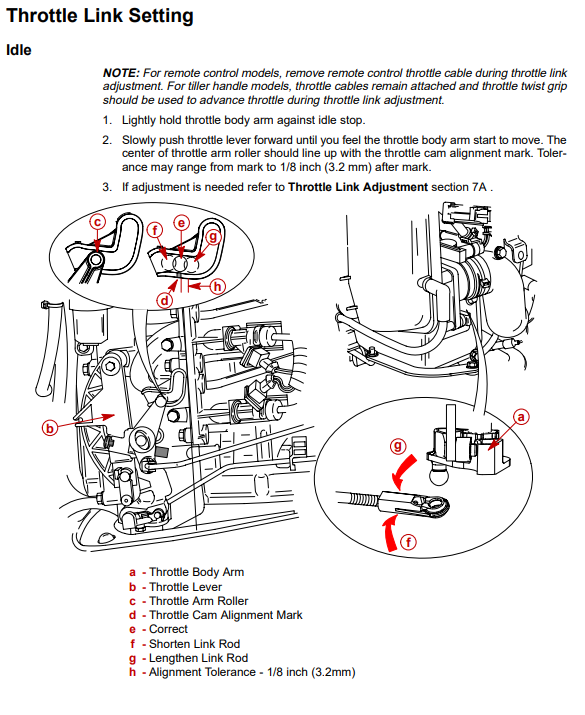 Throttle Link Setting

Idle

NOTE: For remote control models, remove remote control throttle cable during throttle link adjustment. For tiller handle models, throttle cables remain attached and throttle twist grip should be used to advance throttle during throttle link adjustment.

1. Lightly hold throttle body arm against idle stop.

2. Slowly push throttle lever forward until you feel the throttle body arm start to move. The center of throttle arm roller should line up with the throttle cam alignment mark. Tolerance may range from mark to 1/8 inch (3.2 mm) after mark.

3. If adjustment is needed refer to Throttle Link Adjustment section 7A .

c f e g d h b a g f

a - Throttle Body Arm
b - Throttle Lever
c - Throttle Arm Roller
d - Throttle Cam Alignment Mark
e - Correct
f - Shorten Link Rod
g - Lengthen Link Rod
h - Alignment Tolerance - 1/8 inch (3.2mm)