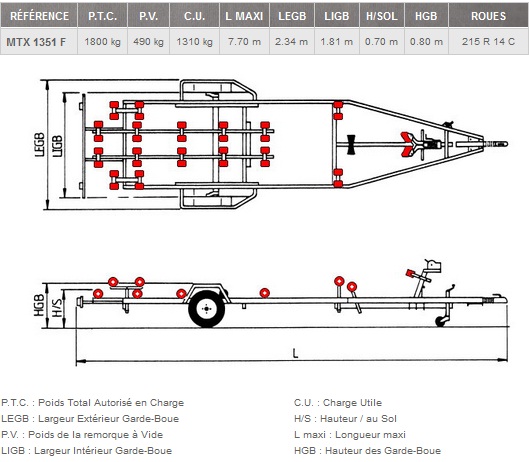 | RÉFÉRENCE | P.T.C. | P.V. | C.U. | L MAXI | LEGB | LIGB | H/SOL | HGB | ROUES |
|---|---|---|---|---|---|---|---|---|---|
| MTX 1351 F | 1800 kg | 490 kg | 1310 kg | 7.70 m | 2.34 m | 1.81 m | 0.70 m | 0.80 m | 215 R 14 C |

LEGB
LIGB

HGB
H/S
L

P.T.C. : Poids Total Autorisé en Charge
LEGB : Largeur Extérieur Garde-Boue
P.V. : Poids de la remorque à Vide
LIGB : Largeur Intérieur Garde-Boue

C.U. : Charge Utile
H/S : Hauteur / au Sol
L maxi : Longueur maxi
HGB : Hauteur des Garde-Boue