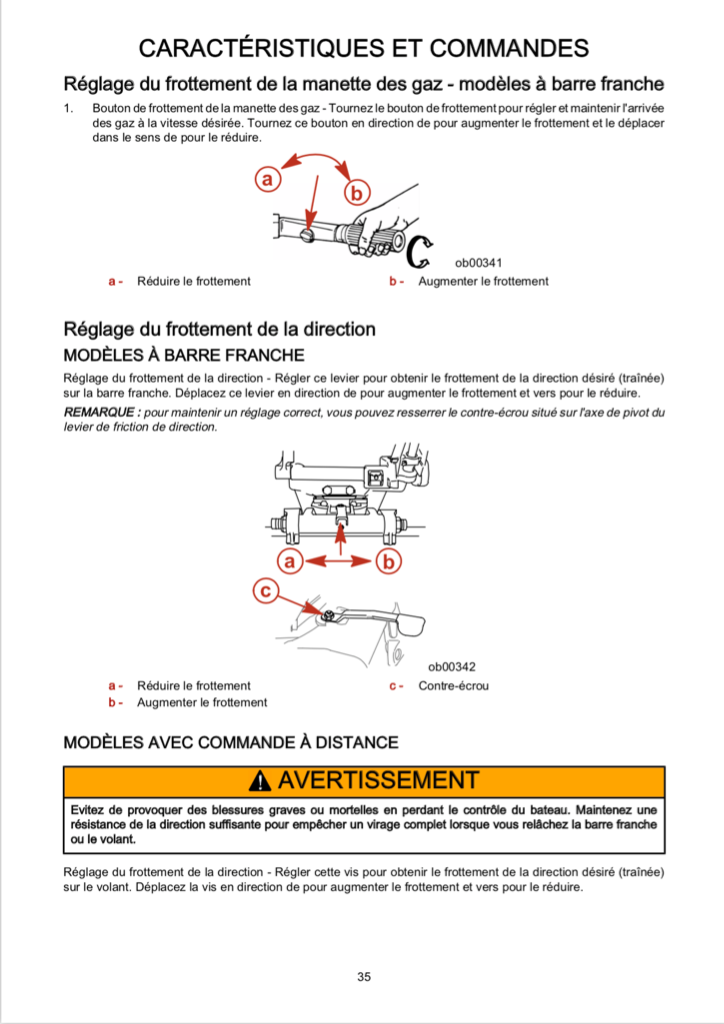 CARACTÉRISTIQUES ET COMMANDES

Réglage du frottement de la manette des gaz - modèles à barre franche

1. Bouton de frottement de la manette des gaz - Tournez le bouton de frottement pour régler et maintenir l'arrivée des gaz à la vitesse désirée. Tournez ce bouton en direction de pour augmenter le frottement et le déplacer dans le sens de pour le réduire.

a
b
ob00341

a - Réduire le frottement
b - Augmenter le frottement

Réglage du frottement de la direction

MODÈLES À BARRE FRANCHE

Réglage du frottement de la direction - Régler ce levier pour obtenir le frottement de la direction désiré (traînée) sur la barre franche. Déplacez ce levier en direction de pour augmenter le frottement et vers pour le réduire.

REMARQUE : pour maintenir un réglage correct, vous pouvez resserrer le contre-écrou situé sur l'axe de pivot du levier de friction de direction.

a
b
c
ob00342

a - Réduire le frottement
b - Augmenter le frottement
c - Contre-écrou

MODÈLES AVEC COMMANDE À DISTANCE

AVERTISSEMENT

Evitez de provoquer des blessures graves ou mortelles en perdant le contrôle du bateau. Maintenez une résistance de la direction suffisante pour empêcher un virage complet lorsque vous relâchez la barre franche ou le volant.

Réglage du frottement de la direction - Régler cette vis pour obtenir le frottement de la direction désiré (traînée) sur le volant. Déplacez la vis en direction de pour augmenter le frottement et vers pour le réduire.

35