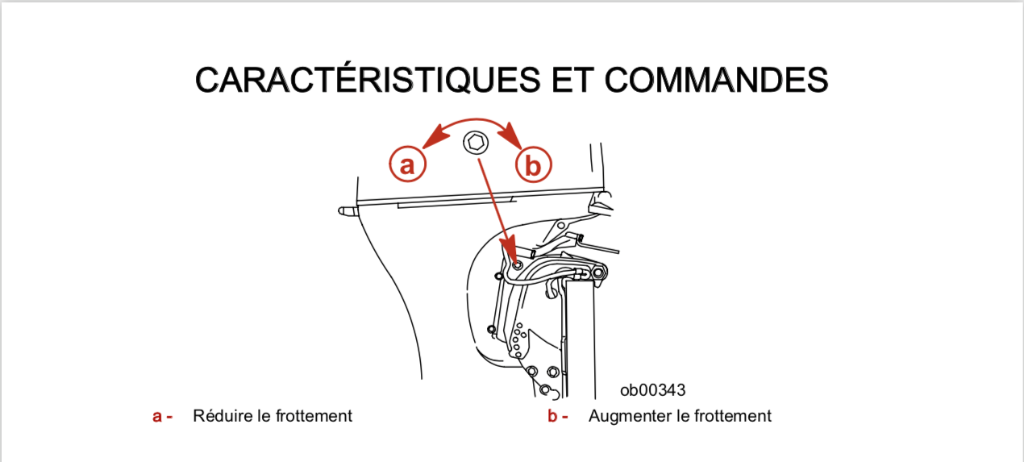 CARACTÉRISTIQUES ET COMMANDES

a

b

ob00343

a - Réduire le frottement

b - Augmenter le frottement