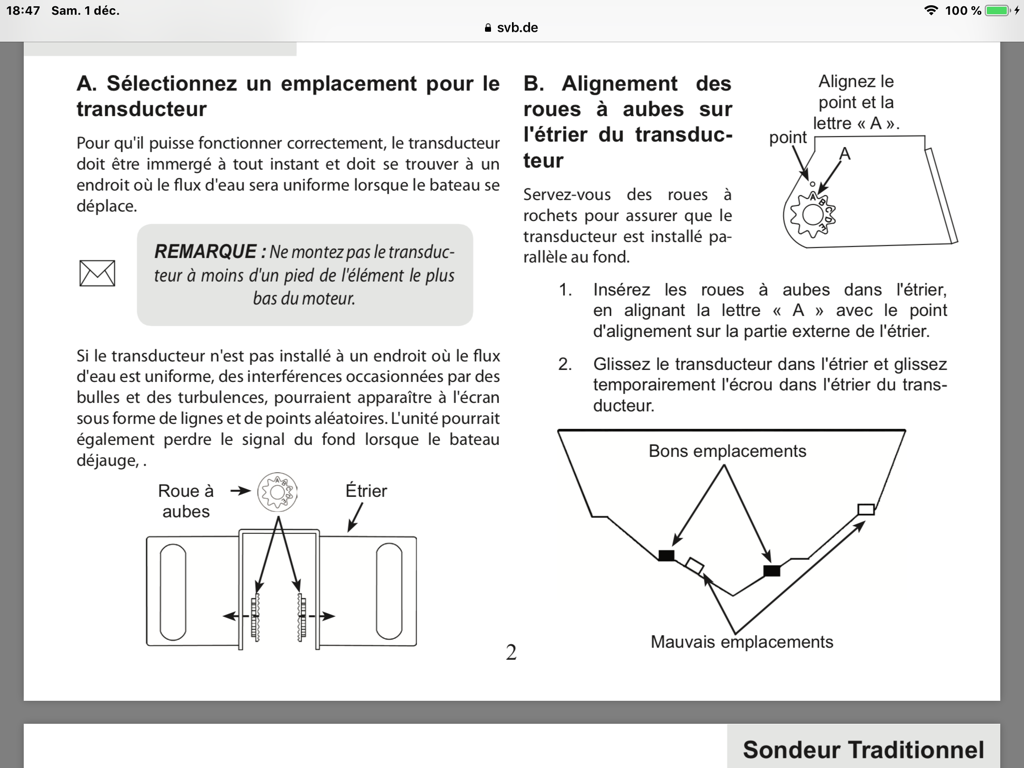 18:47 Sam. 1 déc.

svb.de

100 %

A. Sélectionnez un emplacement pour le transducteur

Pour qu'il puisse fonctionner correctement, le transducteur doit être immergé à tout instant et doit se trouver à un endroit où le flux d'eau sera uniforme lorsque le bateau se déplace.

REMARQUE : Ne montez pas le transducteur à moins d'un pied de l'élément le plus bas du moteur.

Si le transducteur n'est pas installé à un endroit où le flux d'eau est uniforme, des interférences occasionnées par des bulles et des turbulences, pourraient apparaître à l'écran sous forme de lignes et de points aléatoires. L'unité pourrait également perdre le signal du fond lorsque le bateau déjauge, .

Roue à aubes

Étrier

B. Alignement des roues à aubes sur l'étrier du transducteur

Servez-vous des roues à rochets pour assurer que le transducteur est installé parallèle au fond.

Alignez le point et la lettre « A ».

point

A

1. Insérez les roues à aubes dans l'étrier, en alignant la lettre « A » avec le point d'alignement sur la partie externe de l'étrier.

2. Glissez le transducteur dans l'étrier et glissez temporairement l'écrou dans l'étrier du transducteur.

Bons emplacements

Mauvais emplacements

2

Sondeur Traditionnel