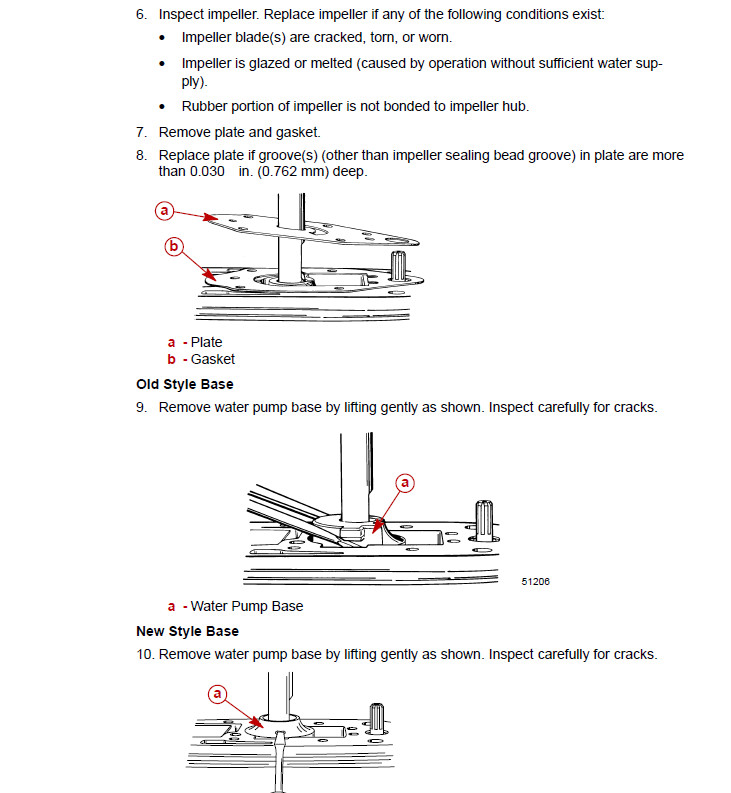 6. Inspect impeller. Replace impeller if any of the following conditions exist:

• Impeller blade(s) are cracked, torn, or worn.

• Impeller is glazed or melted (caused by operation without sufficient water supply).

• Rubber portion of impeller is not bonded to impeller hub.

7. Remove plate and gasket.

8. Replace plate if groove(s) (other than impeller sealing bead groove) in plate are more than 0.030 in. (0.762 mm) deep.

a

b

a - Plate
b - Gasket

Old Style Base

9. Remove water pump base by lifting gently as shown. Inspect carefully for cracks.

a

51206

a - Water Pump Base

New Style Base

10. Remove water pump base by lifting gently as shown. Inspect carefully for cracks.

a