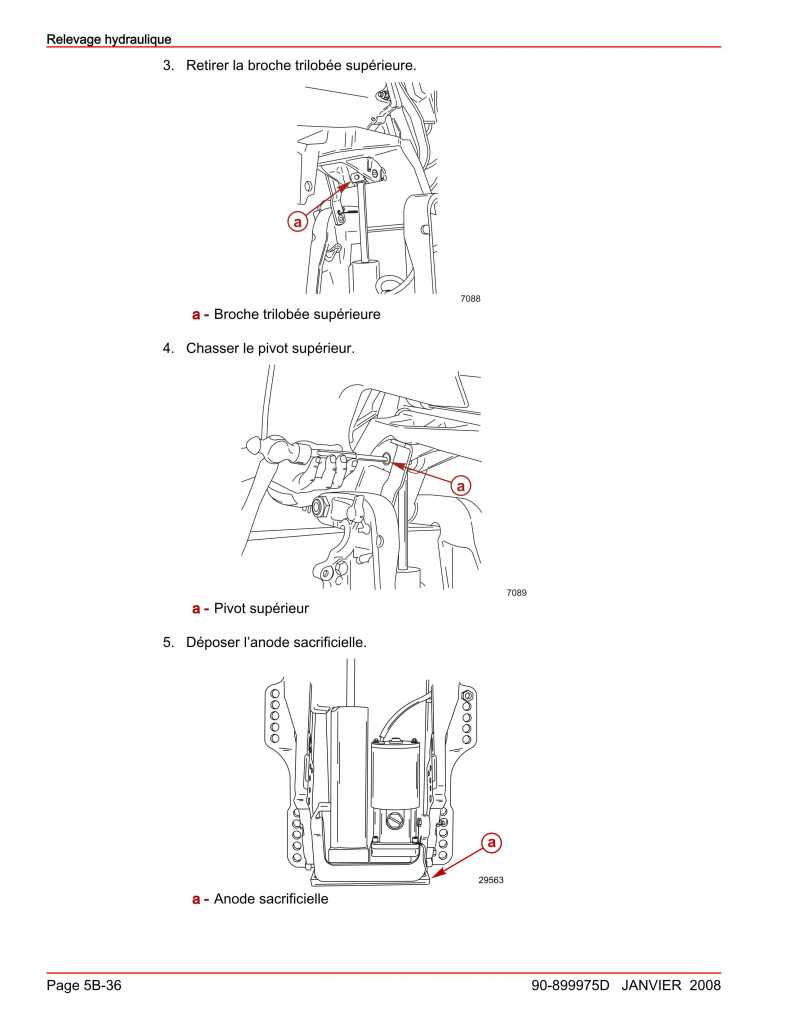 Relevage hydraulique

3. Retirer la broche trilobée supérieure.

a

7088

a - Broche trilobée supérieure

4. Chasser le pivot supérieur.

a

7089

a - Pivot supérieur

5. Déposer l'anode sacrificielle.

a

29563

a - Anode sacrificielle

Page 5B-36

90-899975D JANVIER 2008