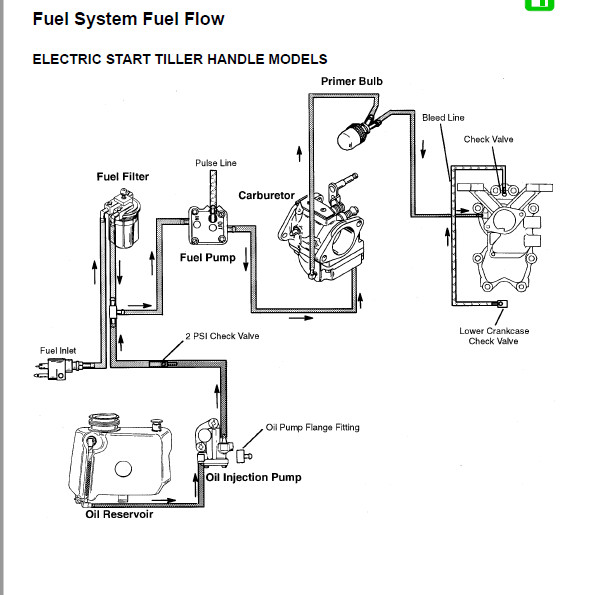 Fuel System Fuel Flow

ELECTRIC START TILLER HANDLE MODELS

Primer Bulb

Bleed Line

Check Valve

Pulse Line

Fuel Filter

Carburetor

Fuel Pump

Lower Crankcase Check Valve

2 PSI Check Valve

Fuel Inlet

Oil Pump Flange Fitting

Oil Injection Pump

Oil Reservoir