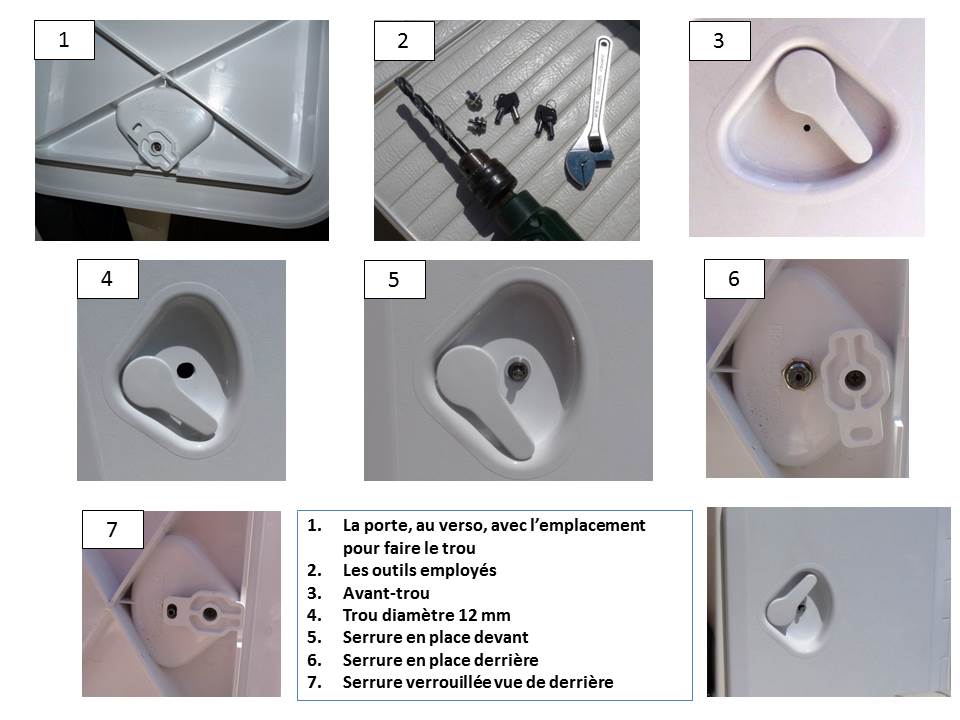 1

2

3

4

5

6

7

1. La porte, au verso, avec l'emplacement pour faire le trou
2. Les outils employés
3. Avant-trou
4. Trou diamètre 12 mm
5. Serrure en place devant
6. Serrure en place derrière
7. Serrure verrouillée vue de derrière