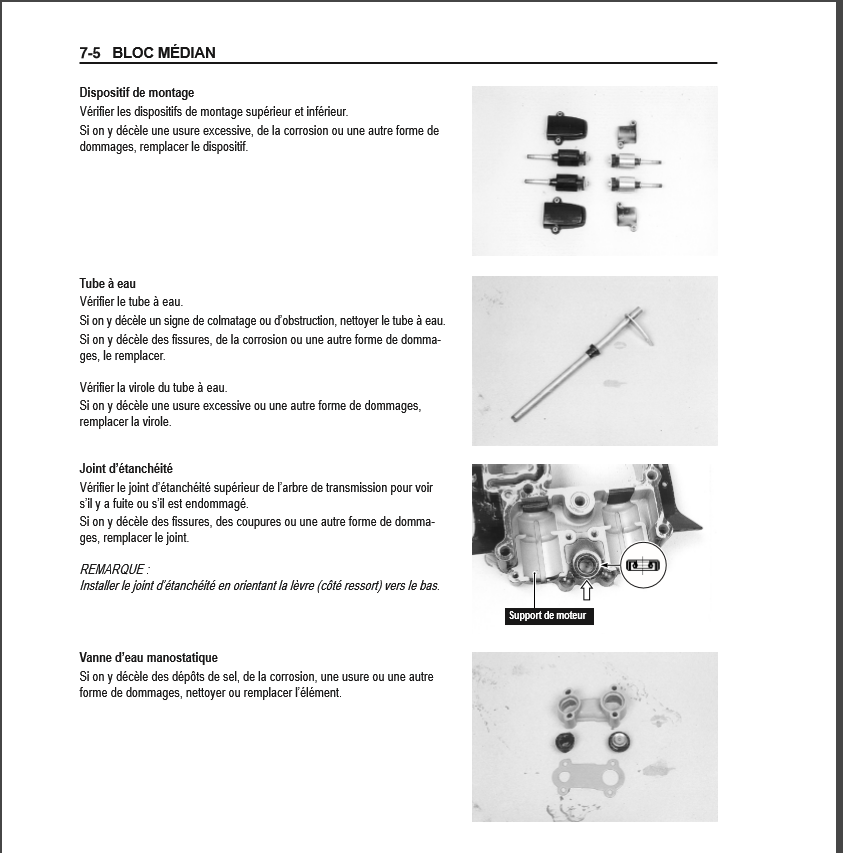 7-5 BLOC MÉDIAN

Dispositif de montage
Vérifier les dispositifs de montage supérieur et inférieur.
Si on y décèle une usure excessive, de la corrosion ou une autre forme de dommages, remplacer le dispositif.

Tube à eau
Vérifier le tube à eau.
Si on y décèle un signe de colmatage ou d'obstruction, nettoyer le tube à eau.
Si on y décèle des fissures, de la corrosion ou une autre forme de dommages, le remplacer.

Vérifier la virole du tube à eau.
Si on y décèle une usure excessive ou une autre forme de dommages, remplacer la virole.

Joint d'étanchéité
Vérifier le joint d'étanchéité supérieur de l'arbre de transmission pour voir s'il y a fuite ou s'il est endommagé.
Si on y décèle des fissures, des coupures ou une autre forme de dommages, remplacer le joint.

REMARQUE :
Installer le joint d'étanchéité en orientant la lèvre (côté ressort) vers le bas.

Support de moteur

Vanne d'eau manostatique
Si on y décèle des dépôts de sel, de la corrosion, une usure ou une autre forme de dommages, nettoyer ou remplacer l'élément.