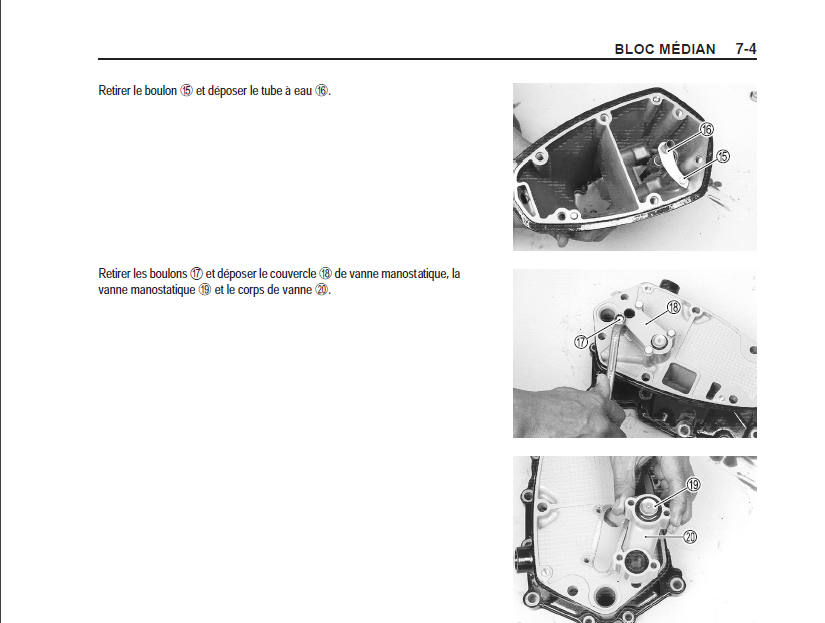 BLOC MÉDIAN 7-4

Retirer le boulon ⑮ et déposer le tube à eau ⑯.

⑯
⑮

Retirer les boulons ⑰ et déposer le couvercle ⑱ de vanne manostatique, la vanne manostatique ⑲ et le corps de vanne ⑳.

⑱
⑰

⑲
⑳