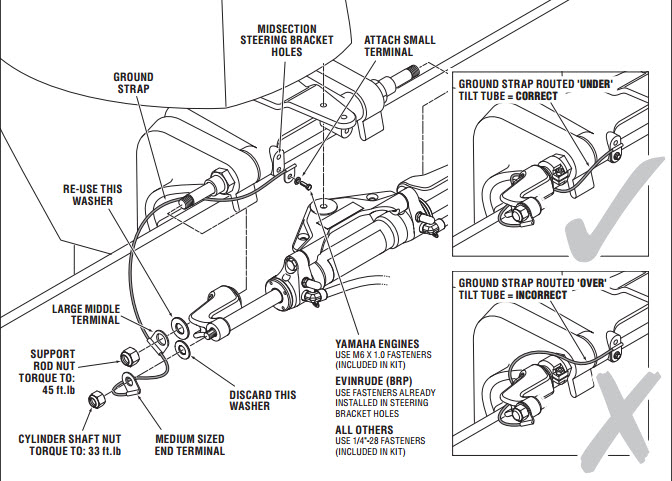 MIDSECTION STEERING BRACKET HOLES

ATTACH SMALL TERMINAL

GROUND STRAP

RE-USE THIS WASHER

LARGE MIDDLE TERMINAL

SUPPORT ROD NUT TORQUE TO: 45 ft.lb

CYLINDER SHAFT NUT TORQUE TO: 33 ft.lb

MEDIUM SIZED END TERMINAL

DISCARD THIS WASHER

YAMAHA ENGINES
USE M6 X 1.0 FASTENERS (INCLUDED IN KIT)

EVINRUDE (BRP)
USE FASTENERS ALREADY INSTALLED IN STEERING BRACKET HOLES

ALL OTHERS
USE 1/4"-28 FASTENERS (INCLUDED IN KIT)

GROUND STRAP ROUTED 'UNDER' TILT TUBE = CORRECT

GROUND STRAP ROUTED 'OVER' TILT TUBE = INCORRECT