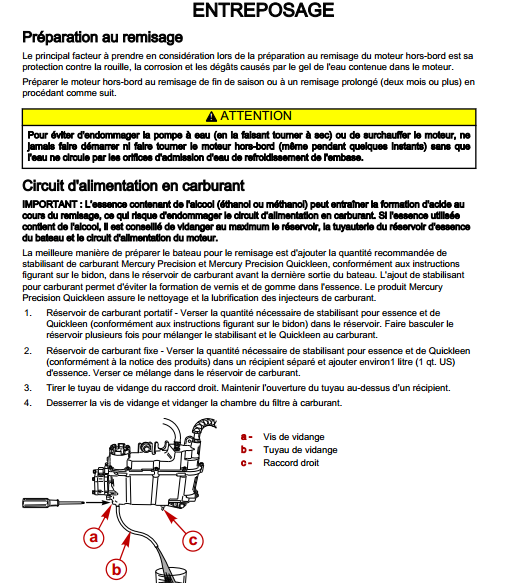 ENTREPOSAGE

Préparation au remisage

Le principal facteur à prendre en considération lors de la préparation au remisage du moteur hors-bord est sa protection contre la rouille, la corrosion et les dégâts causés par le gel de l'eau contenue dans le moteur.

Préparer le moteur hors-bord au remisage de fin de saison ou à un remisage prolongé (deux mois ou plus) en procédant comme suit.

ATTENTION

Pour éviter d'endommager la pompe à eau (en la faisant tourner à sec) ou de surchauffer le moteur, ne jamais faire démarrer ni faire tourner le moteur hors-bord (même pendant quelques instants) sans que l'eau ne circule par les orifices d'admission d'eau de refroidissement de l'embase.

Circuit d'alimentation en carburant

IMPORTANT : L'essence contenant de l'alcool (éthanol ou méthanol) peut entraîner la formation d'acide au cours du remisage, ce qui risque d'endommager le circuit d'alimentation en carburant. Si l'essence utilisée contient de l'alcool, il est conseillé de vidanger au maximum le réservoir, la tuyauterie du réservoir d'essence du bateau et le circuit d'alimentation du moteur.

La meilleure manière de préparer le bateau pour le remisage est d'ajouter la quantité recommandée de stabilisant de carburant Mercury Precision et Mercury Precision Quickleen, conformément aux instructions figurant sur le bidon, dans le réservoir de carburant avant la dernière sortie du bateau. L'ajout de stabilisant pour carburant permet d'éviter la formation de vernis et de gomme dans l'essence. Le produit Mercury Precision Quickleen assure le nettoyage et la lubrification des injecteurs de carburant.

1. Réservoir de carburant portatif - Verser la quantité nécessaire de stabilisant pour essence et de Quickleen (conformément aux instructions figurant sur le bidon) dans le réservoir. Faire basculer le réservoir plusieurs fois pour mélanger le stabilisant et le Quickleen au carburant.

2. Réservoir de carburant fixe - Verser la quantité nécessaire de stabilisant pour essence et de Quickleen (conformément à la notice des produits) dans un récipient séparé et ajouter environ1 litre (1 qt. US) d'essence. Verser ce mélange dans le réservoir de carburant.

3. Tirer le tuyau de vidange du raccord droit. Maintenir l'ouverture du tuyau au-dessus d'un récipient.

4. Desserrer la vis de vidange et vidanger la chambre du filtre à carburant.

a - Vis de vidange
b - Tuyau de vidange
c - Raccord droit

a
b
c