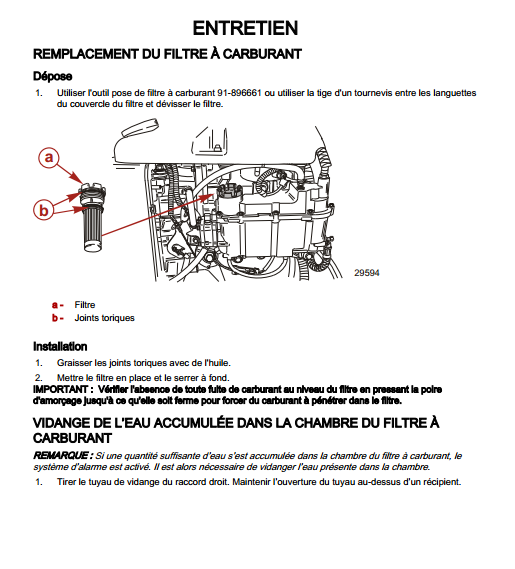 ENTRETIEN

REMPLACEMENT DU FILTRE À CARBURANT

Dépose

1. Utiliser l'outil pose de filtre à carburant 91-896661 ou utiliser la tige d'un tournevis entre les languettes du couvercle du filtre et dévisser le filtre.

a

b

29594

a - Filtre
b - Joints toriques

Installation

1. Graisser les joints toriques avec de l'huile.
2. Mettre le filtre en place et le serrer à fond.

IMPORTANT : Vérifier l'absence de toute fuite de carburant au niveau du filtre en pressant la poire d'amorçage jusqu'à ce qu'elle soit ferme pour forcer du carburant à pénétrer dans le filtre.

VIDANGE DE L'EAU ACCUMULÉE DANS LA CHAMBRE DU FILTRE À CARBURANT

REMARQUE : Si une quantité suffisante d'eau s'est accumulée dans la chambre du filtre à carburant, le système d'alarme est activé. Il est alors nécessaire de vidanger l'eau présente dans la chambre.

1. Tirer le tuyau de vidange du raccord droit. Maintenir l'ouverture du tuyau au-dessus d'un récipient.