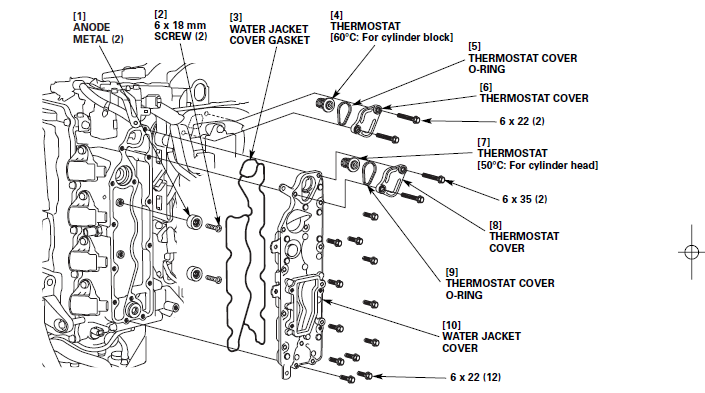 [1]
ANODE
METAL (2)

[2]
6 x 18 mm
SCREW (2)

[3]
WATER JACKET
COVER GASKET

[4]
THERMOSTAT
[60°C: For cylinder block]

[5]
THERMOSTAT COVER
O-RING

[6]
THERMOSTAT COVER

6 x 22 (2)

[7]
THERMOSTAT
[50°C: For cylinder head]

6 x 35 (2)

[8]
THERMOSTAT
COVER

[9]
THERMOSTAT COVER
O-RING

[10]
WATER JACKET
COVER

6 x 22 (12)