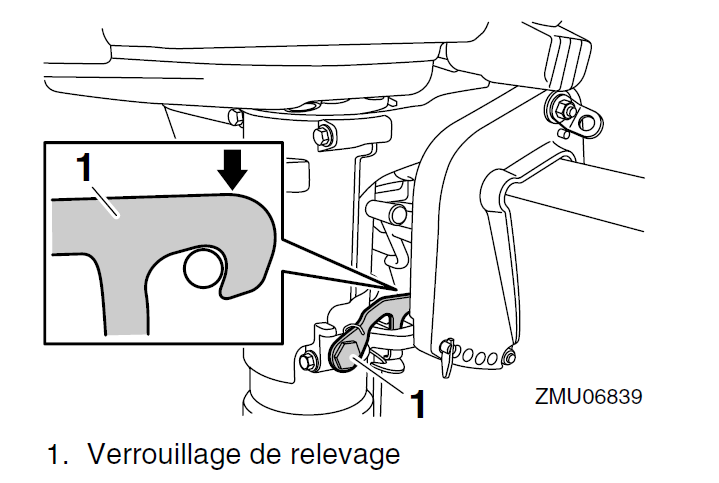 1

1

ZMU06839

1. Verrouillage de relevage