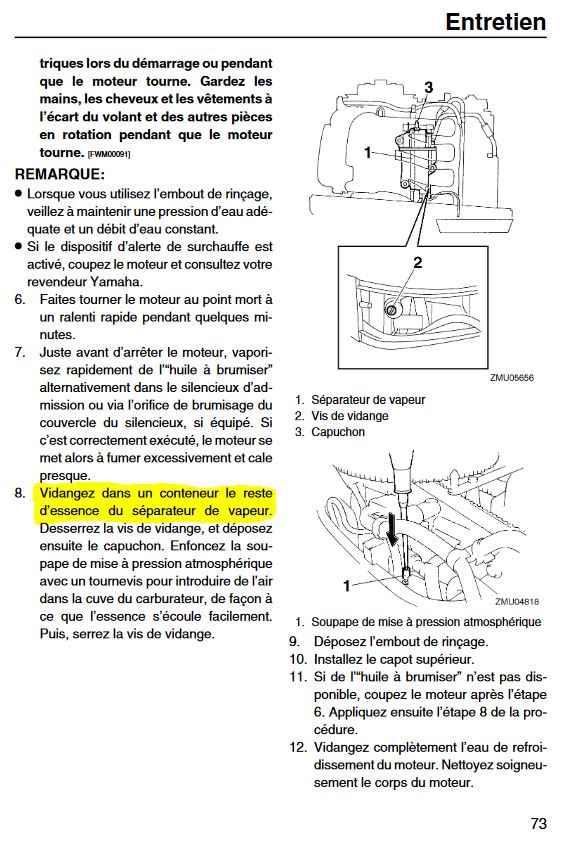 Entretien

triques lors du démarrage ou pendant que le moteur tourne. Gardez les mains, les cheveux et les vêtements à l'écart du volant et des autres pièces en rotation pendant que le moteur tourne. [FWM00091]

REMARQUE:
● Lorsque vous utilisez l'embout de rinçage, veillez à maintenir une pression d'eau adéquate et un débit d'eau constant.
● Si le dispositif d'alerte de surchauffe est activé, coupez le moteur et consultez votre revendeur Yamaha.

6. Faites tourner le moteur au point mort à un ralenti rapide pendant quelques minutes.
7. Juste avant d'arrêter le moteur, vaporisez rapidement de l'"huile à brumiser" alternativement dans le silencieux d'admission ou via l'orifice de brumisage du couvercle du silencieux, si équipé. Si c'est correctement exécuté, le moteur se met alors à fumer excessivement et cale presque.
8. Vidangez dans un conteneur le reste d'essence du séparateur de vapeur. Desserrez la vis de vidange, et déposez ensuite le capuchon. Enfoncez la soupape de mise à pression atmosphérique avec un tournevis pour introduire de l'air dans la cuve du carburateur, de façon à ce que l'essence s'écoule facilement. Puis, serrez la vis de vidange.

3
1
2
ZMU05656

1. Séparateur de vapeur
2. Vis de vidange
3. Capuchon

1
ZMU04818

1. Soupape de mise à pression atmosphérique

9. Déposez l'embout de rinçage.
10. Installez le capot supérieur.
11. Si de l'"huile à brumiser" n'est pas disponible, coupez le moteur après l'étape 6. Appliquez ensuite l'étape 8 de la procédure.
12. Vidangez complètement l'eau de refroidissement du moteur. Nettoyez soigneusement le corps du moteur.

73