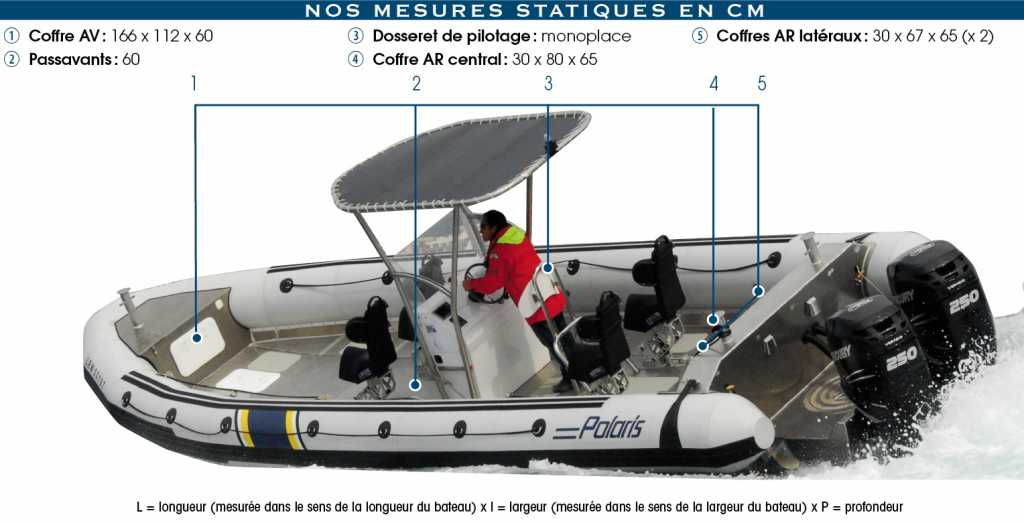 NOS MESURES STATIQUES EN CM

① Coffre AV : 166 x 112 x 60
② Passavants : 60

③ Dosseret de pilotage : monoplace
④ Coffre AR central : 30 x 80 x 65

⑤ Coffres AR latéraux : 30 x 67 x 65 (x 2)

1 2 3 4 5

Polaris

250

250

L = longueur (mesurée dans le sens de la longueur du bateau) x l = largeur (mesurée dans le sens de la largeur du bateau) x P = profondeur