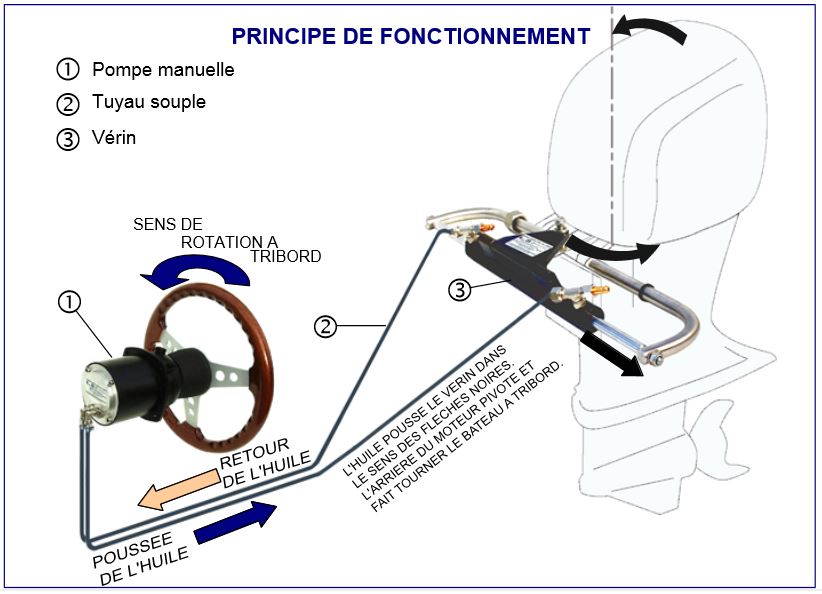 PRINCIPE DE FONCTIONNEMENT

① Pompe manuelle

② Tuyau souple

③ Vérin

SENS DE ROTATION A TRIBORD

①

②

③

RETOUR DE L'HUILE

POUSSEE DE L'HUILE

L'HUILE POUSSE LE VERIN DANS LE SENS DES FLECHES NOIRES. L'ARRIERE DU MOTEUR PIVOTE ET FAIT TOURNER LE BATEAU A TRIBORD.