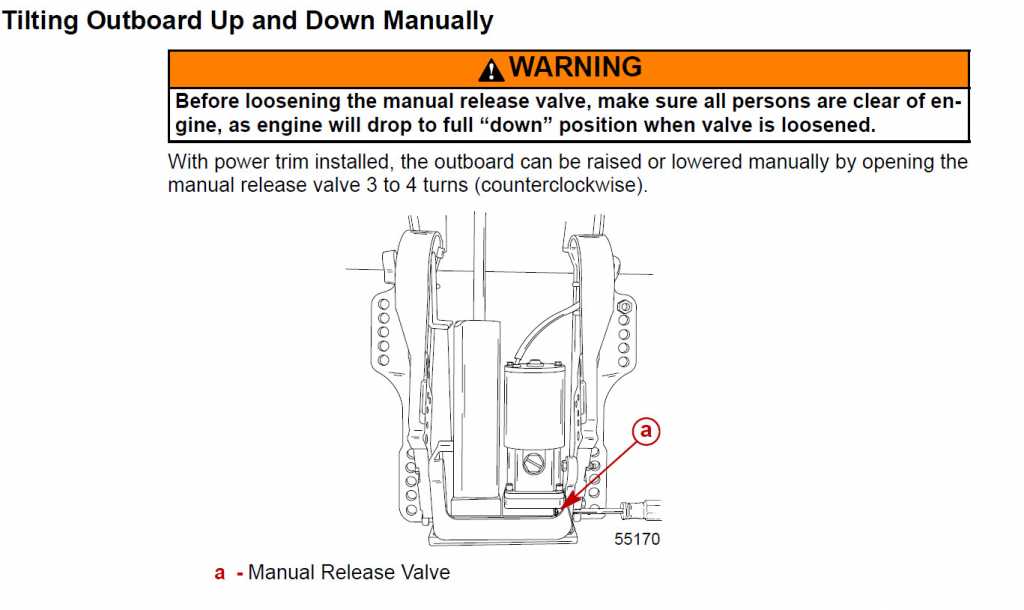 Tilting Outboard Up and Down Manually

WARNING

Before loosening the manual release valve, make sure all persons are clear of engine, as engine will drop to full “down” position when valve is loosened.

With power trim installed, the outboard can be raised or lowered manually by opening the manual release valve 3 to 4 turns (counterclockwise).

a

55170

a - Manual Release Valve