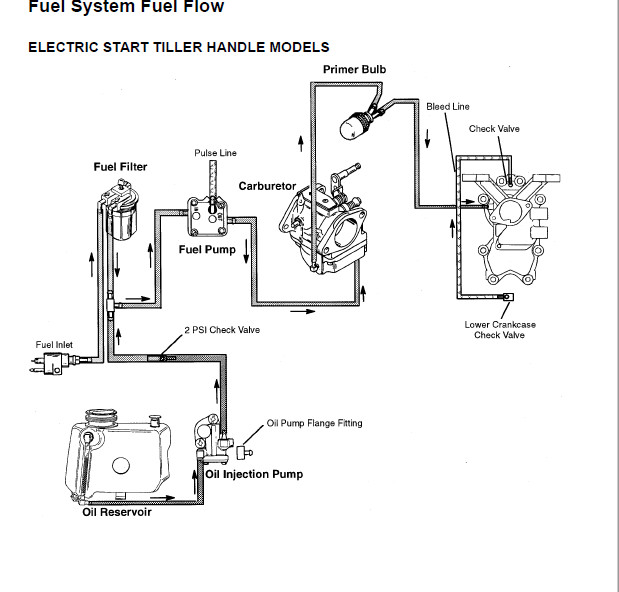 Fuel System Fuel Flow

ELECTRIC START TILLER HANDLE MODELS

Primer Bulb

Bleed Line

Check Valve

Pulse Line

Fuel Filter

Carburetor

Fuel Pump

Lower Crankcase Check Valve

2 PSI Check Valve

Fuel Inlet

Oil Pump Flange Fitting

Oil Injection Pump

Oil Reservoir