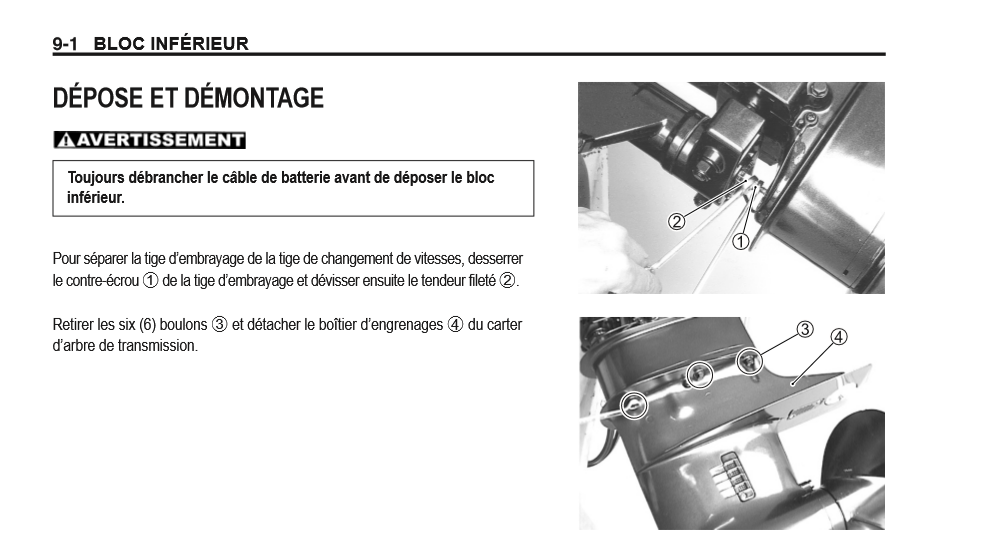 9-1 BLOC INFÉRIEUR

DÉPOSE ET DÉMONTAGE

AVERTISSEMENT

Toujours débrancher le câble de batterie avant de déposer le bloc inférieur.

Pour séparer la tige d'embrayage de la tige de changement de vitesses, desserrer le contre-écrou ① de la tige d'embrayage et dévisser ensuite le tendeur fileté ②.

Retirer les six (6) boulons ③ et détacher le boîtier d'engrenages ④ du carter d'arbre de transmission.

②
①

③
④